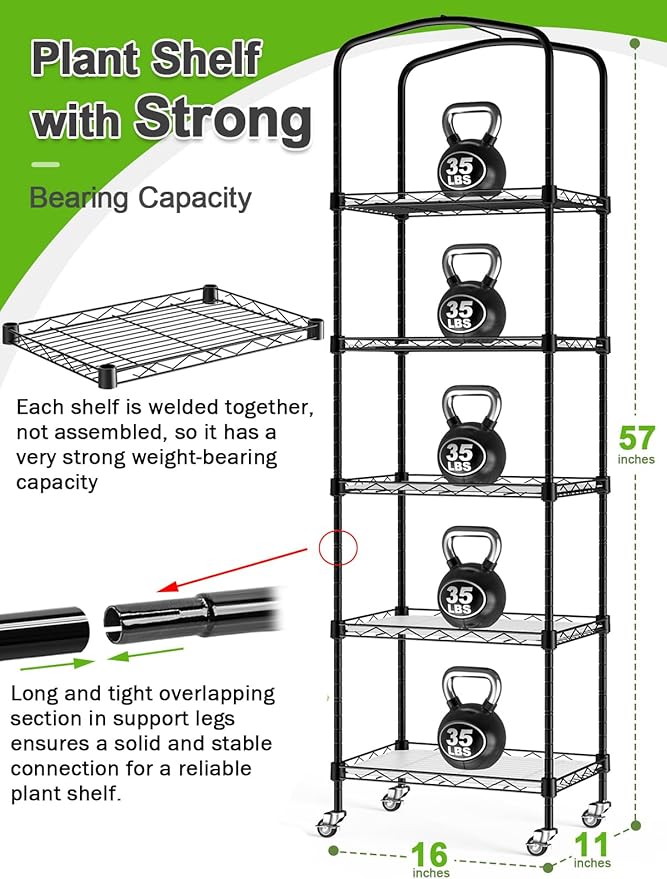 Plant Shelf with Strong

Bearing Capacity

Each shelf is welded together, not assembled, so it has a very strong weight-bearing capacity

Long and tight overlapping section in support legs ensures a solid and stable connection for a reliable plant shelf.

35 LBS

35 LBS

35 LBS

35 LBS

35 LBS

57 inches

16 inches

11 inches