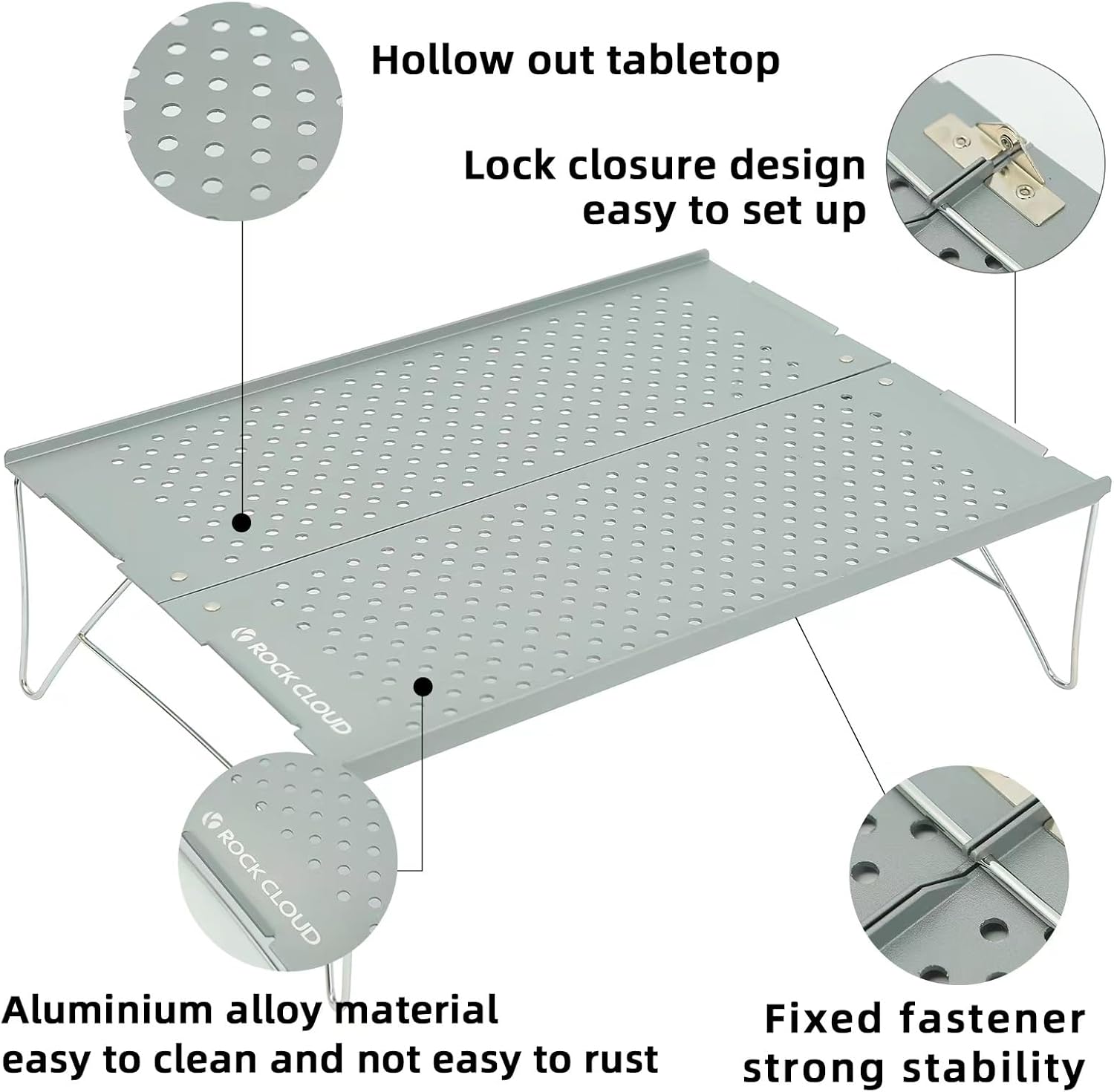 Hollow out tabletop

Lock closure design
easy to set up

ROCK CLOUD

ROCK CLOUD

Aluminium alloy material
easy to clean and not easy to rust

Fixed fastener
strong stability