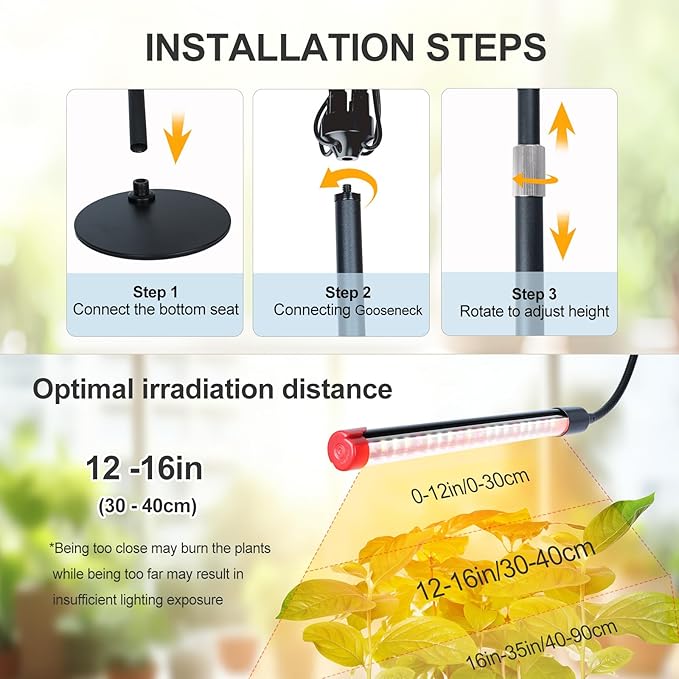 INSTALLATION STEPS

Step 1
Connect the bottom seat

Step 2
Connecting Gooseneck

Step 3
Rotate to adjust height

Optimal irradiation distance

12 -16in
(30 - 40cm)

*Being too close may burn the plants while being too far may result in insufficient lighting exposure

0-12in/0-30cm

12-16in/30-40cm

16in-35in/40-90cm