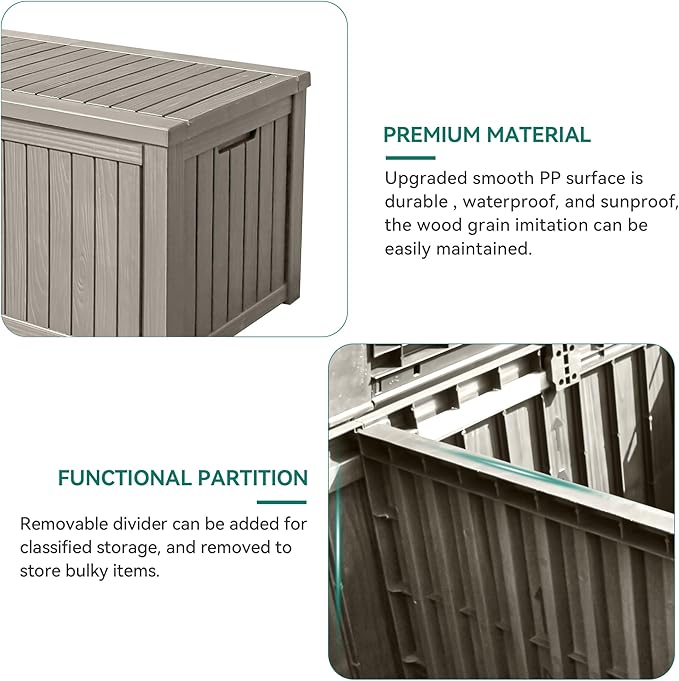 PREMIUM MATERIAL

Upgraded smooth PP surface is durable , waterproof, and sunproof, the wood grain imitation can be easily maintained.

FUNCTIONAL PARTITION

Removable divider can be added for classified storage, and removed to store bulky items.