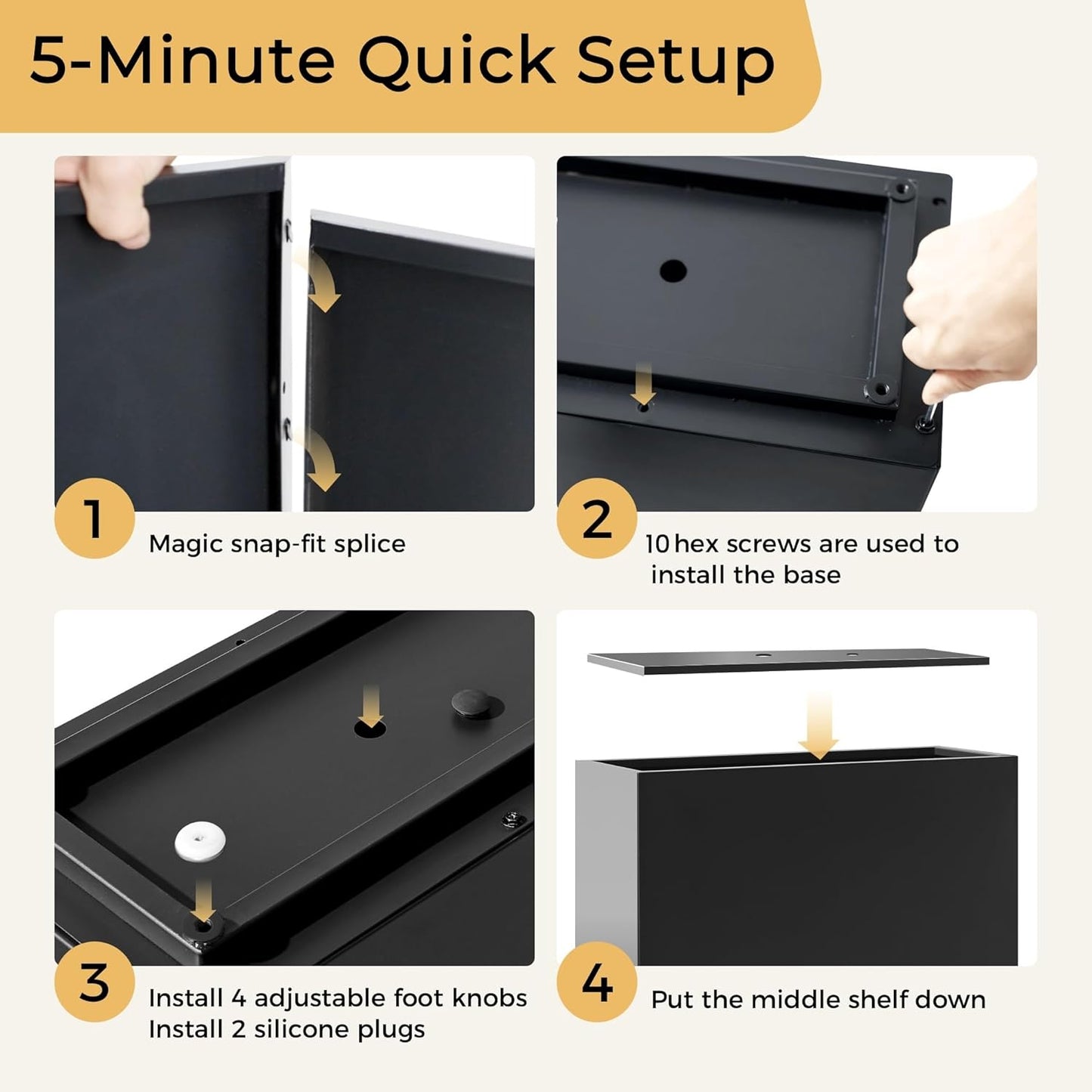 5-Minute Quick Setup

1
Magic snap-fit splice

2
10 hex screws are used to install the base

3
Install 4 adjustable foot knobs
Install 2 silicone plugs

4
Put the middle shelf down