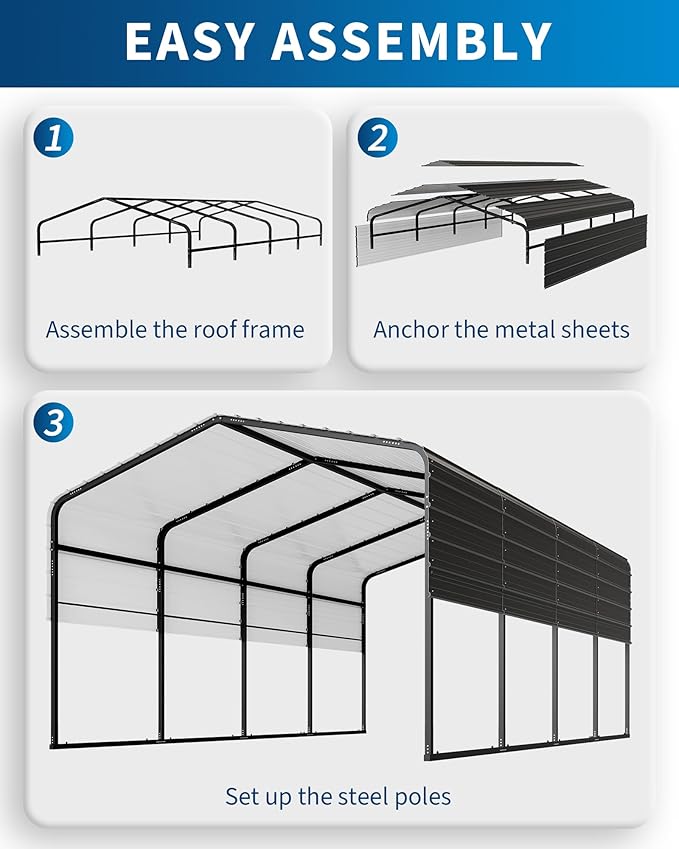 EASY ASSEMBLY

1
Assemble the roof frame

2
Anchor the metal sheets

3
Set up the steel poles