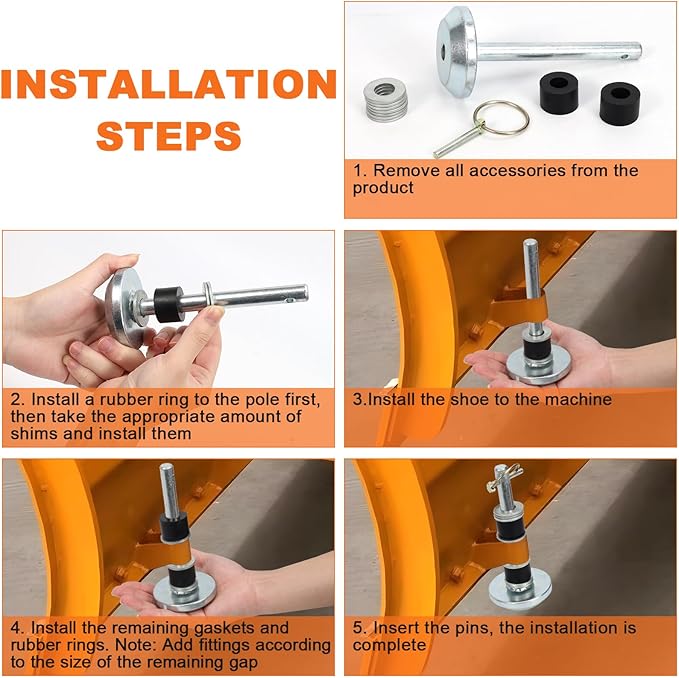 INSTALLATION STEPS

1. Remove all accessories from the product

2. Install a rubber ring to the pole first, then take the appropriate amount of shims and install them

3.Install the shoe to the machine

4. Install the remaining gaskets and rubber rings. Note: Add fittings according to the size of the remaining gap

5. Insert the pins, the installation is complete