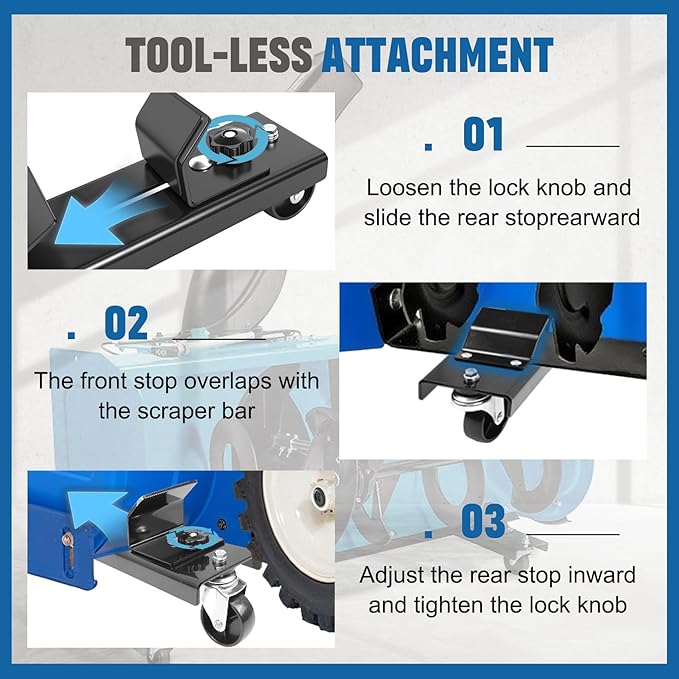 TOOL-LESS ATTACHMENT

. 01

Loosen the lock knob and slide the rear stoprearward

. 02

The front stop overlaps with the scraper bar

. 03

Adjust the rear stop inward and tighten the lock knob