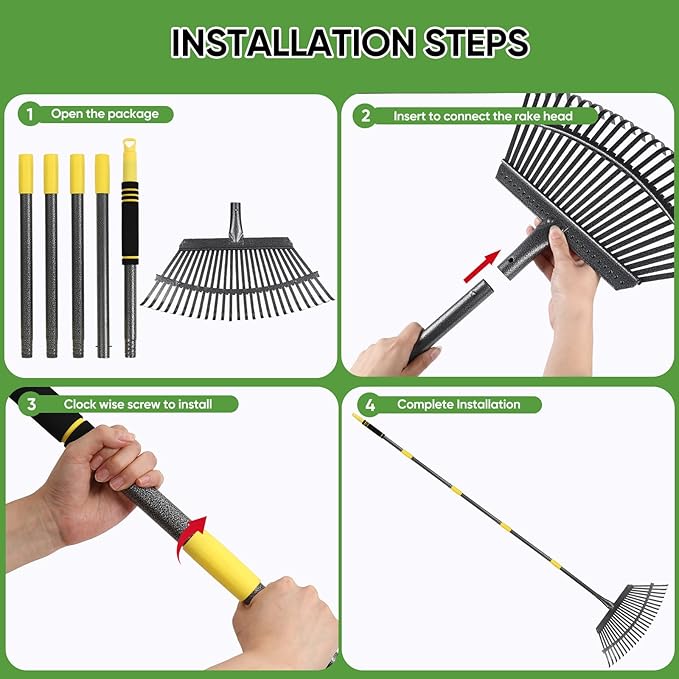 INSTALLATION STEPS

1 Open the package

2 Insert to connect the rake head

3 Clock wise screw to install

4 Complete Installation