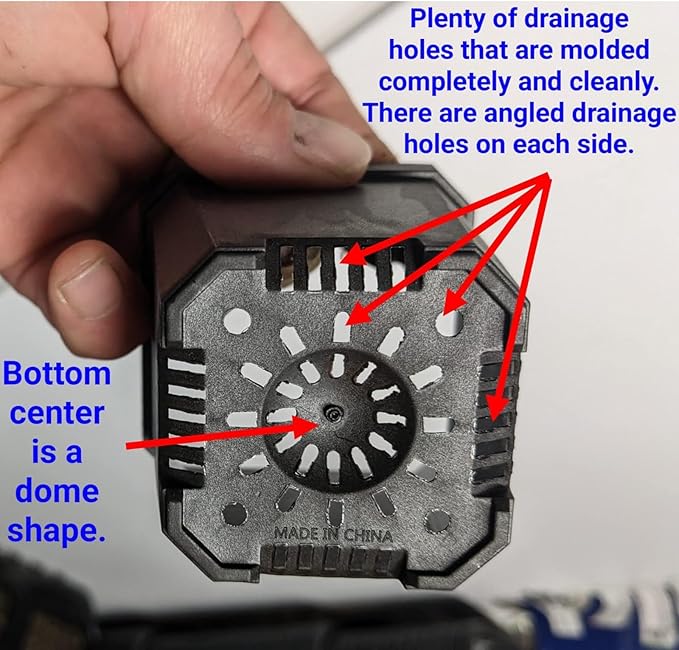 Plenty of drainage holes that are molded completely and cleanly. There are angled drainage holes on each side.

Bottom center is a dome shape.

MADE IN CHINA