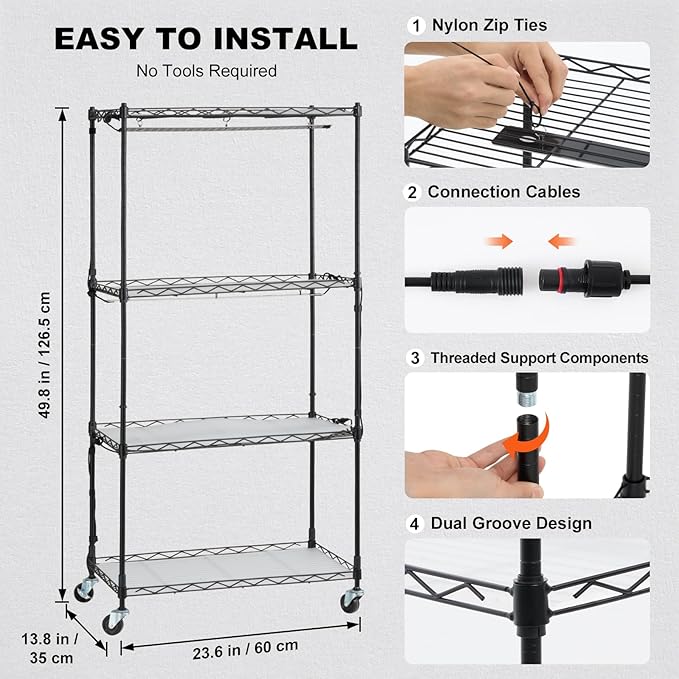 EASY TO INSTALL

No Tools Required

49.8 in / 126.5 cm

13.8 in / 35 cm

23.6 in / 60 cm

1 Nylon Zip Ties

2 Connection Cables

3 Threaded Support Components

4 Dual Groove Design