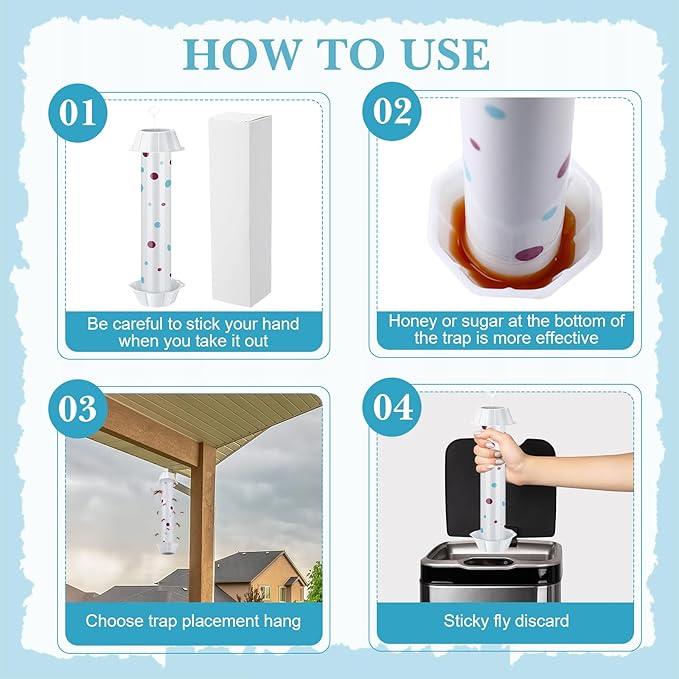 HOW TO USE

01

Be careful to stick your hand when you take it out

02

Honey or sugar at the bottom of the trap is more effective

03

Choose trap placement hang

04

Sticky fly discard