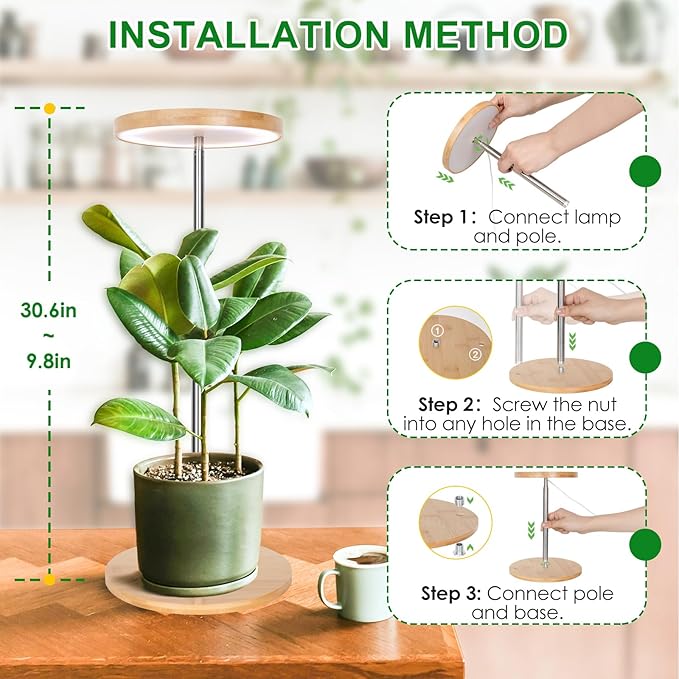 INSTALLATION METHOD

30.6in
~
9.8in

Step 1: Connect lamp and pole.

①
②

Step 2: Screw the nut into any hole in the base.

Step 3: Connect pole and base.