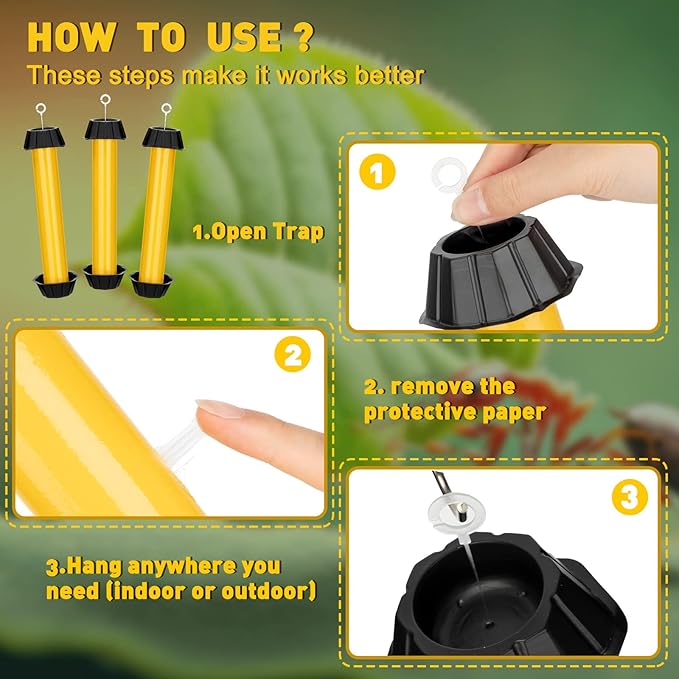 HOW TO USE ?
These steps make it works better

1.Open Trap

1

2

2. remove the protective paper

3

3.Hang anywhere you need (indoor or outdoor)