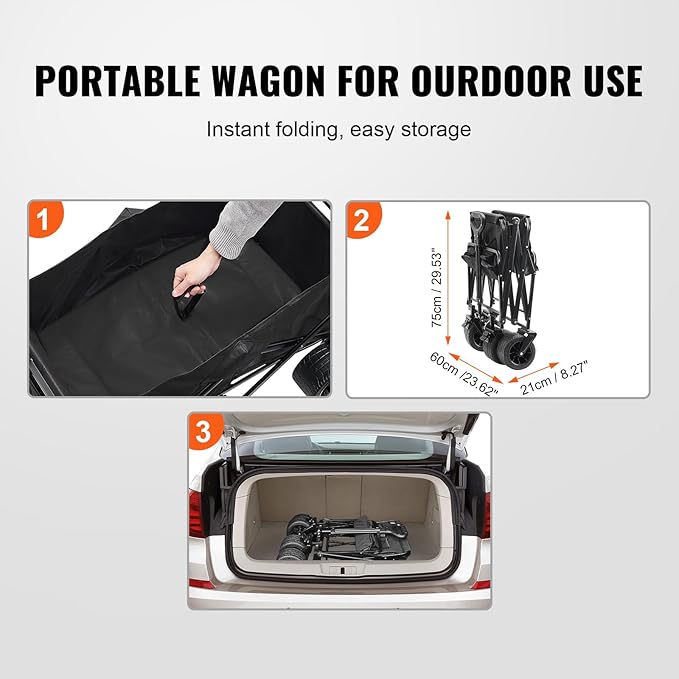 PORTABLE WAGON FOR OURDOOR USE

Instant folding, easy storage

1

2

75cm / 29.53"

60cm /23.62"

21cm / 8.27"

3