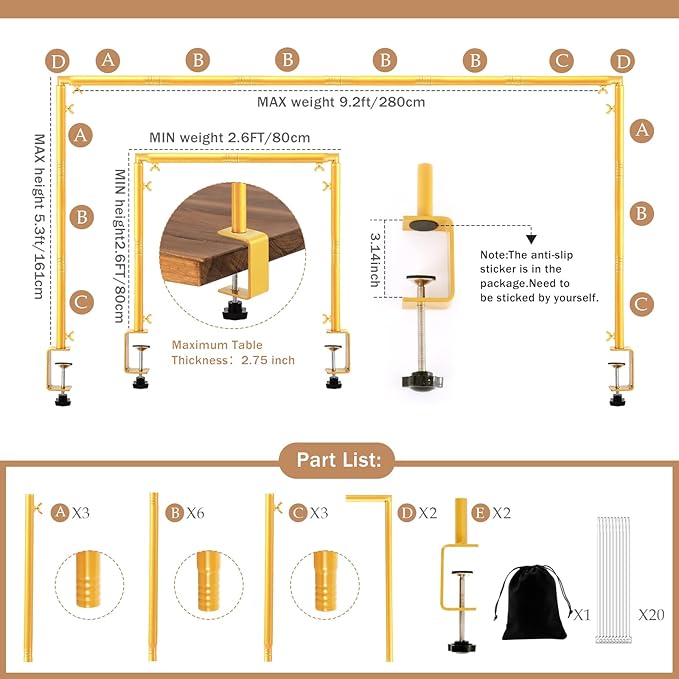 D A B B B B C D

MAX weight 9.2ft/280cm

MAX height 5.3ft/161cm

A
B
C

MIN weight 2.6FT/80cm

MIN height2.6FT/80cm

Maximum Table Thickness: 2.75 inch

3.14inch

Note:The anti-slip sticker is in the package.Need to be sticked by yourself.

A
B
C

Part List:

A X3

B X6

C X3

D X2

E X2

X1

X20