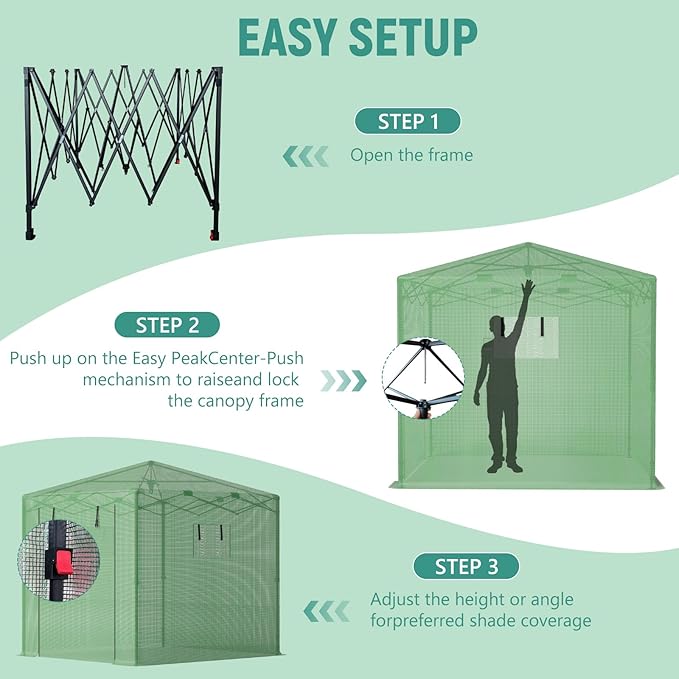 EASY SETUP

STEP 1

Open the frame

STEP 2

Push up on the Easy PeakCenter-Push mechanism to raiseand lock the canopy frame

STEP 3

Adjust the height or angle forpreferred shade coverage