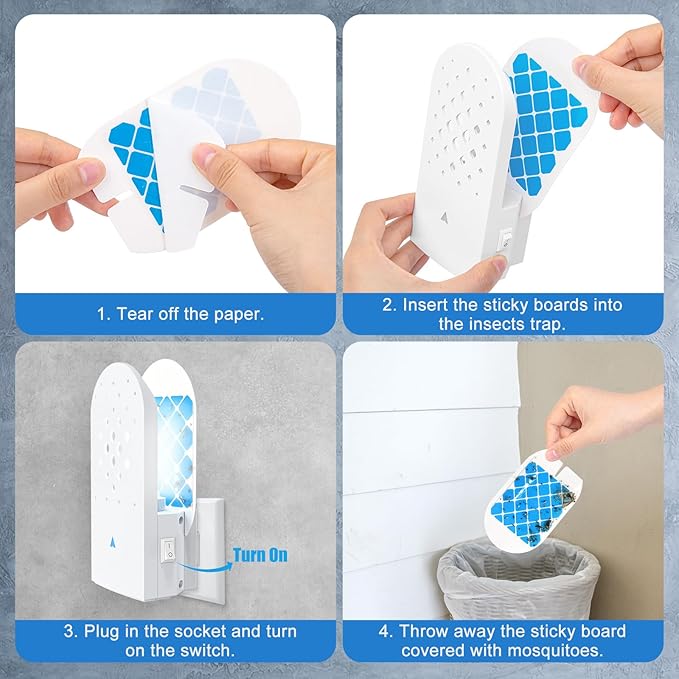 1. Tear off the paper.

2. Insert the sticky boards into the insects trap.

Turn On

3. Plug in the socket and turn on the switch.

4. Throw away the sticky board covered with mosquitoes.