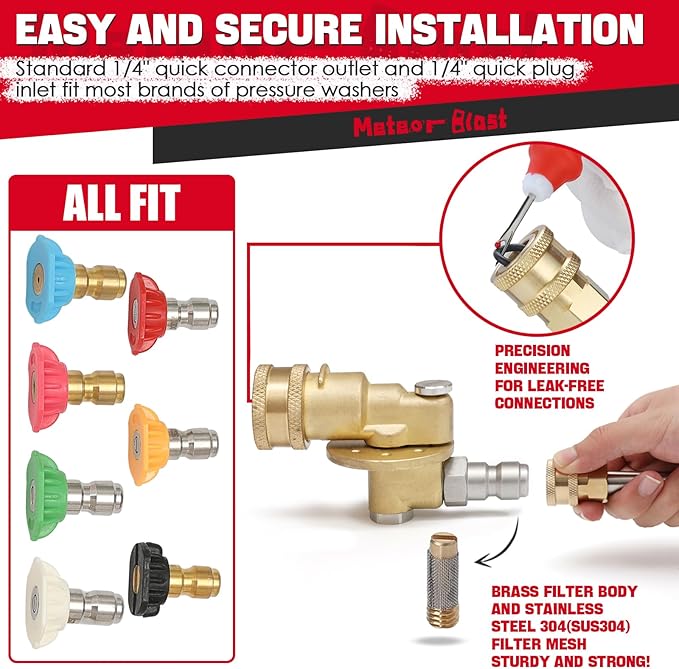 EASY AND SECURE INSTALLATION

Standard 1/4" quick connector outlet and 1/4" quick plug inlet fit most brands of pressure washers

Meteor-Blast

ALL FIT

PRECISION ENGINEERING FOR LEAK-FREE CONNECTIONS

BRASS FILTER BODY AND STAINLESS STEEL 304(SUS304) FILTER MESH STURDY AND STRONG!