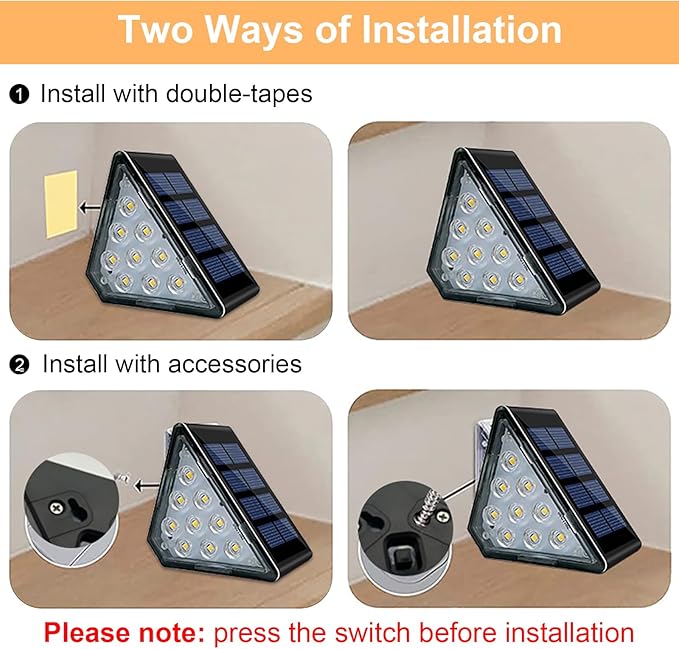 Two Ways of Installation

❶ Install with double-tapes

❷ Install with accessories

Please note: press the switch before installation