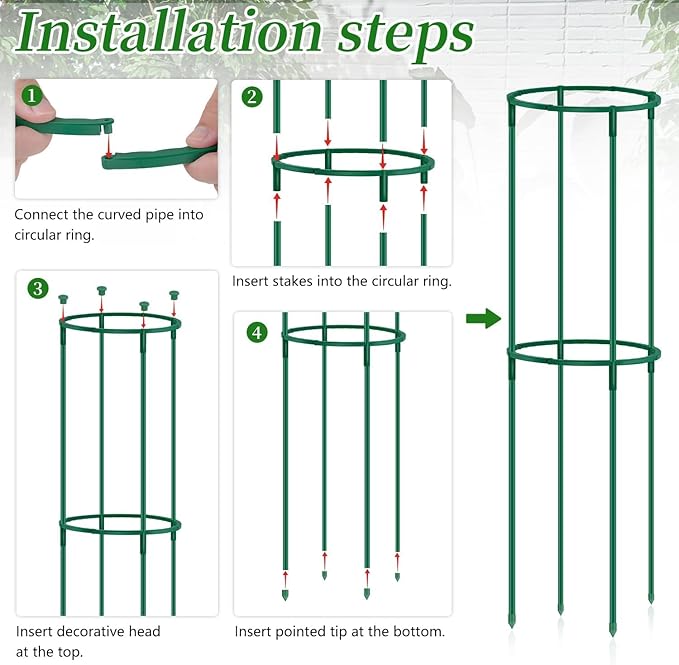 Installation steps

1

Connect the curved pipe into circular ring.

2

Insert stakes into the circular ring.

3

Insert decorative head at the top.

4

Insert pointed tip at the bottom.