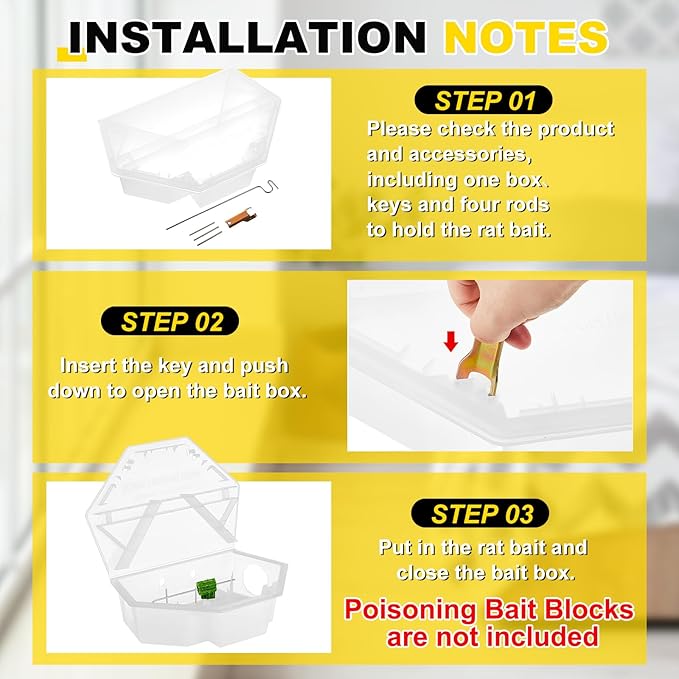 INSTALLATION NOTES

STEP 01
Please check the product and accessories, including one box. keys and four rods to hold the rat bait.

STEP 02
Insert the key and push down to open the bait box.

STEP 03
Put in the rat bait and close the bait box.

Poisoning Bait Blocks are not included