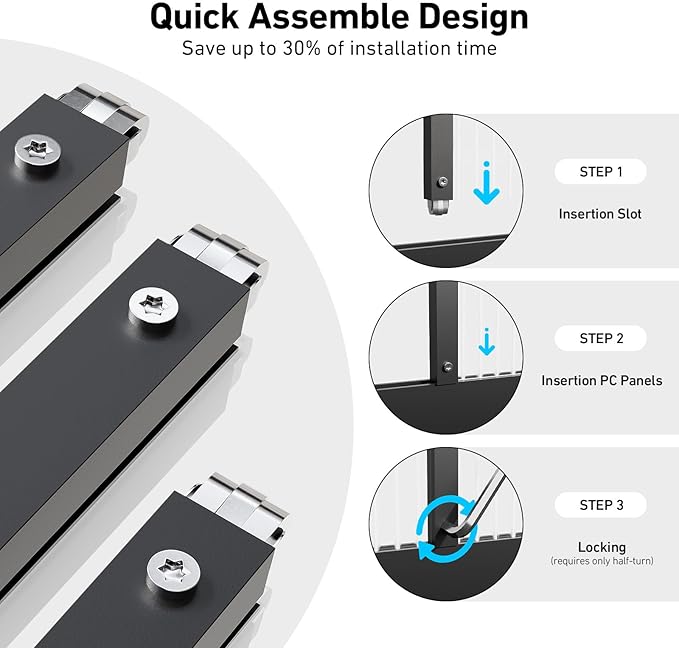 Quick Assemble Design
Save up to 30% of installation time

STEP 1
Insertion Slot

STEP 2
Insertion PC Panels

STEP 3
Locking
(requires only half-turn)