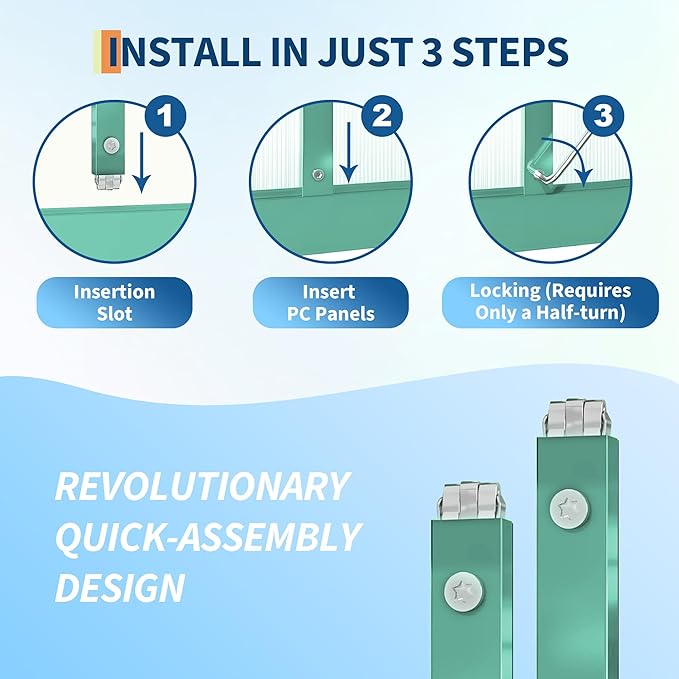 INSTALL IN JUST 3 STEPS

1

2

3

Insertion Slot

Insert PC Panels

Locking (Requires Only a Half-turn)

REVOLUTIONARY QUICK-ASSEMBLY DESIGN