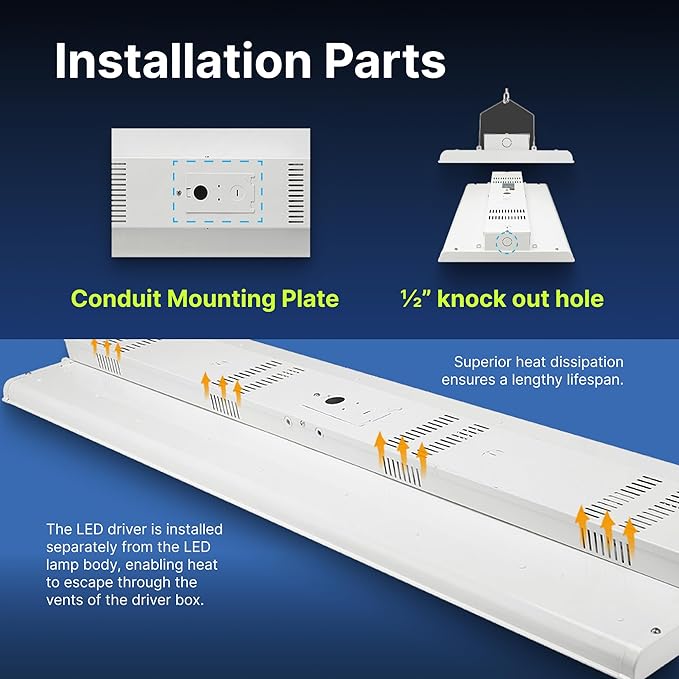 Installation Parts

Conduit Mounting Plate

½" knock out hole

Superior heat dissipation ensures a lengthy lifespan.

The LED driver is installed separately from the LED lamp body, enabling heat to escape through the vents of the driver box.