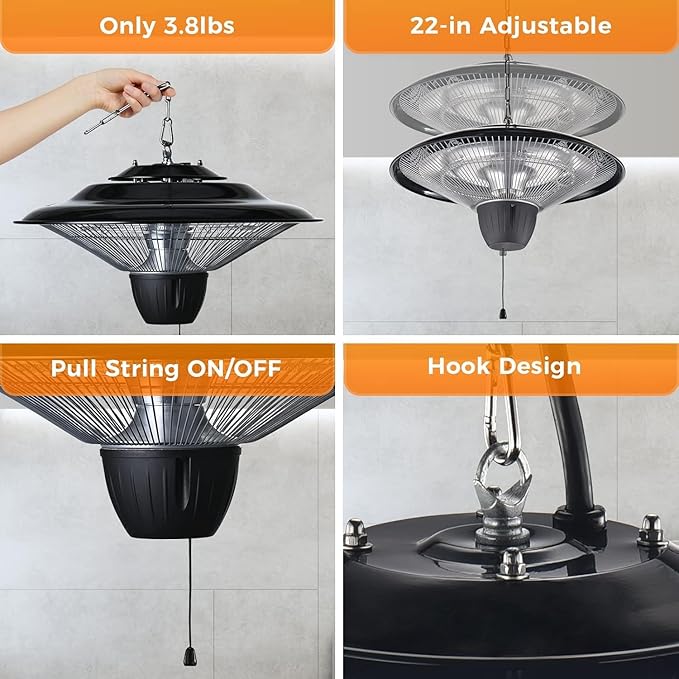 Only 3.8lbs

22-in Adjustable

Pull String ON/OFF

Hook Design