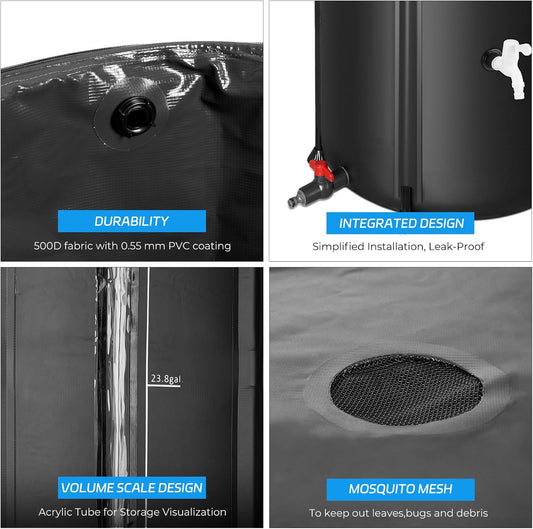 DURABILITY
500D fabric with 0.55 mm PVC coating

INTEGRATED DESIGN
Simplified Installation, Leak-Proof

23.8gal

VOLUME SCALE DESIGN
Acrylic Tube for Storage Visualization

MOSQUITO MESH
To keep out leaves,bugs and debris