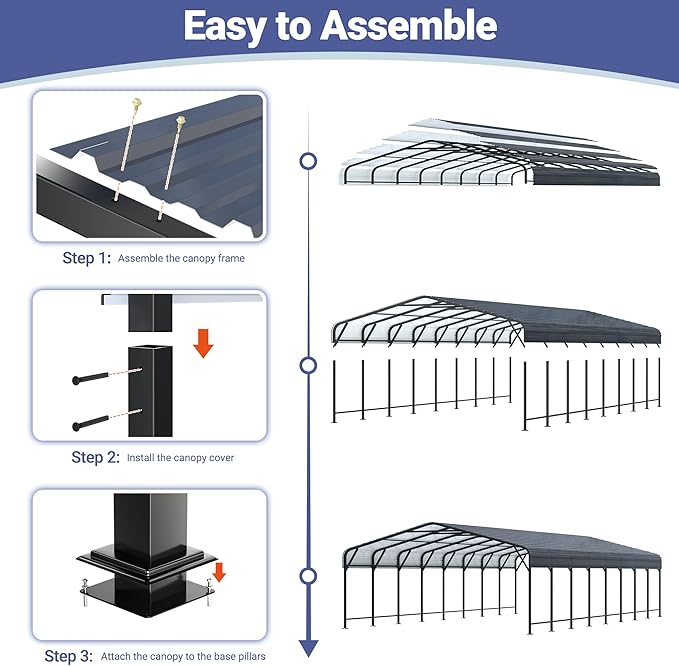 Easy to Assemble

Step 1: Assemble the canopy frame

Step 2: Install the canopy cover

Step 3: Attach the canopy to the base pillars