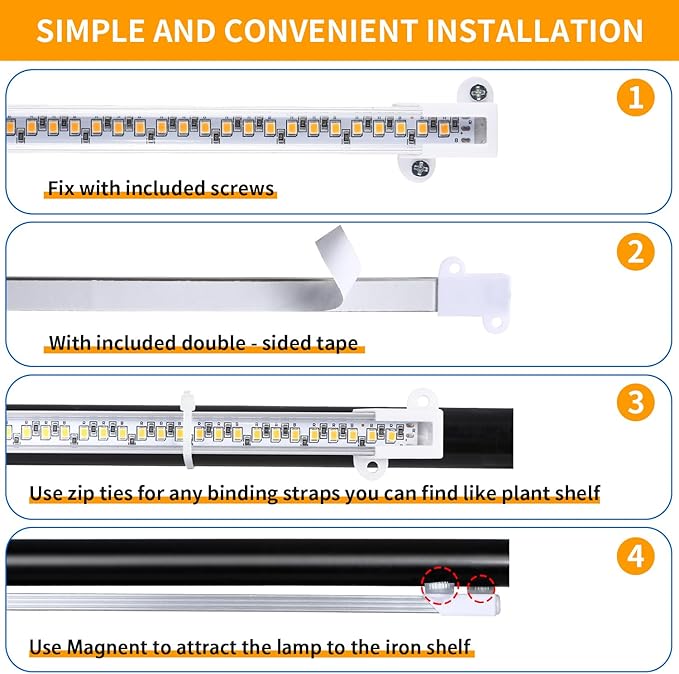 SIMPLE AND CONVENIENT INSTALLATION

1

Fix with included screws

2

With included double - sided tape

3

Use zip ties for any binding straps you can find like plant shelf

4

Use Magnent to attract the lamp to the iron shelf