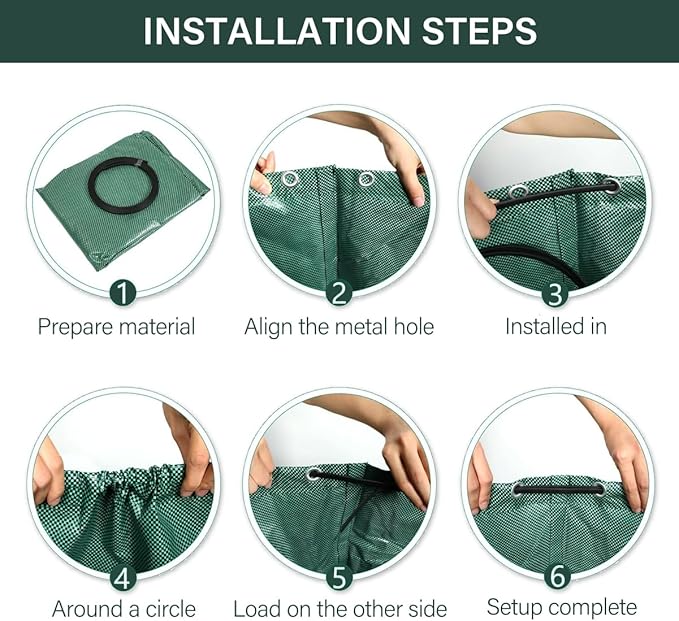 INSTALLATION STEPS

1
Prepare material

2
Align the metal hole

3
Installed in

4
Around a circle

5
Load on the other side

6
Setup complete