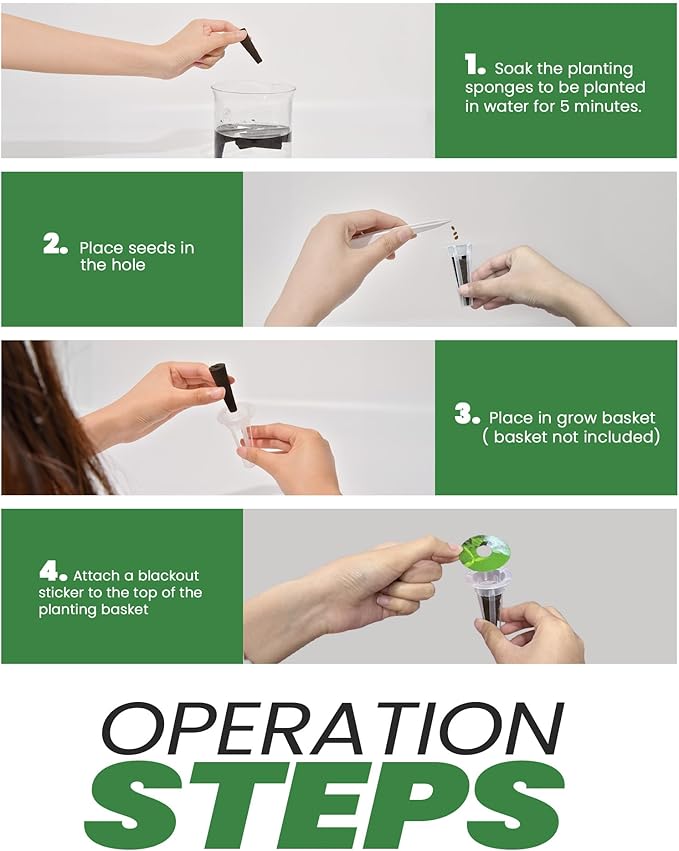 1. Soak the planting sponges to be planted in water for 5 minutes.

2. Place seeds in the hole

3. Place in grow basket ( basket not included)

4. Attach a blackout sticker to the top of the planting basket

OPERATION
STEPS