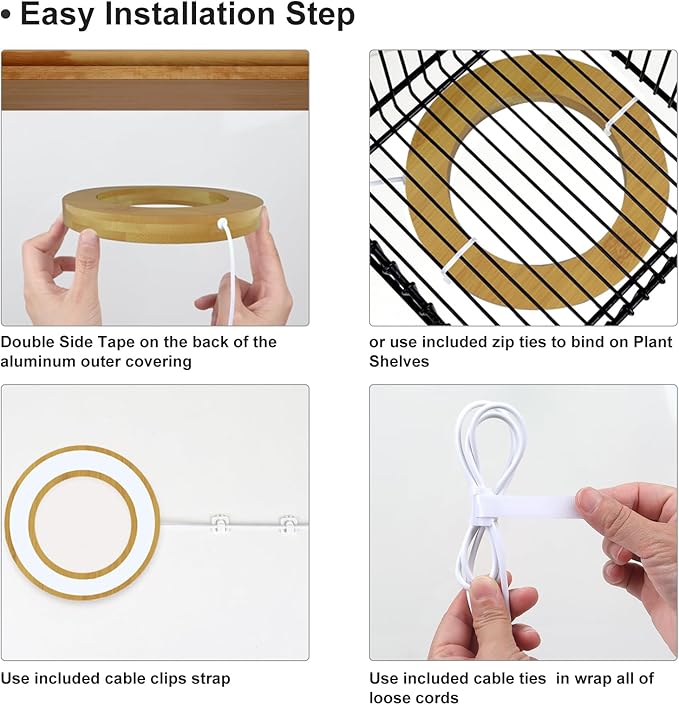 • Easy Installation Step

Double Side Tape on the back of the aluminum outer covering

or use included zip ties to bind on Plant Shelves

Use included cable clips strap

Use included cable ties  in wrap all of loose cords