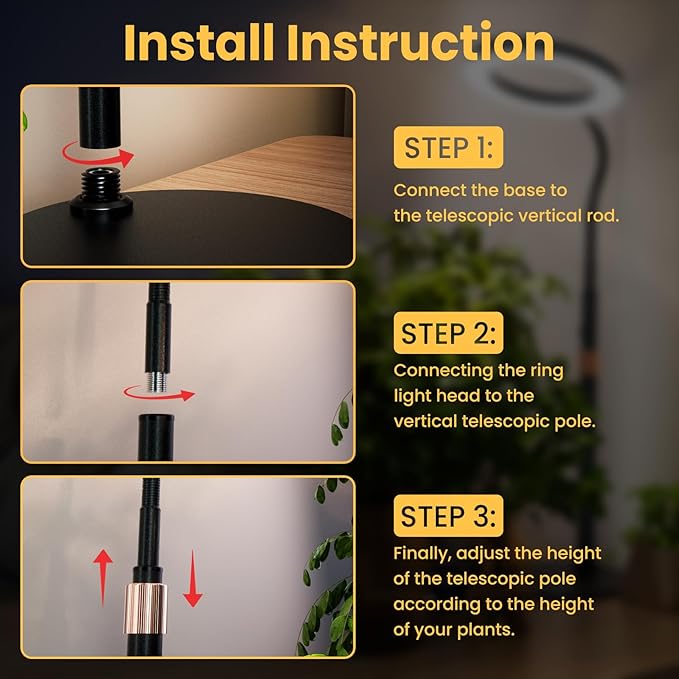 Install Instruction

STEP 1:

Connect the base to the telescopic vertical rod.

STEP 2:

Connecting the ring light head to the vertical telescopic pole.

STEP 3:

Finally, adjust the height of the telescopic pole according to the height of your plants.