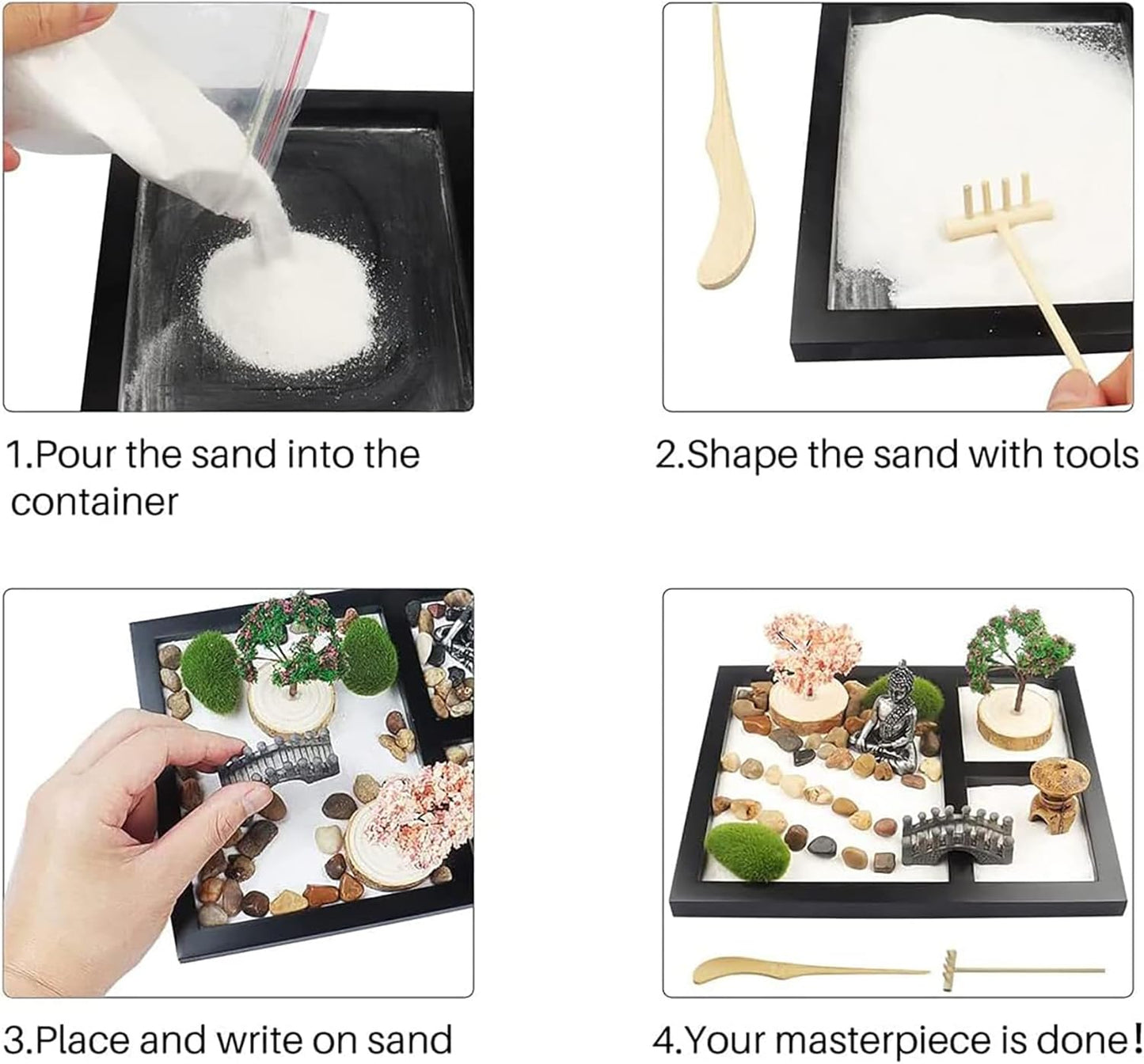 1.Pour the sand into the container

2.Shape the sand with tools

3.Place and write on sand

4.Your masterpiece is done!