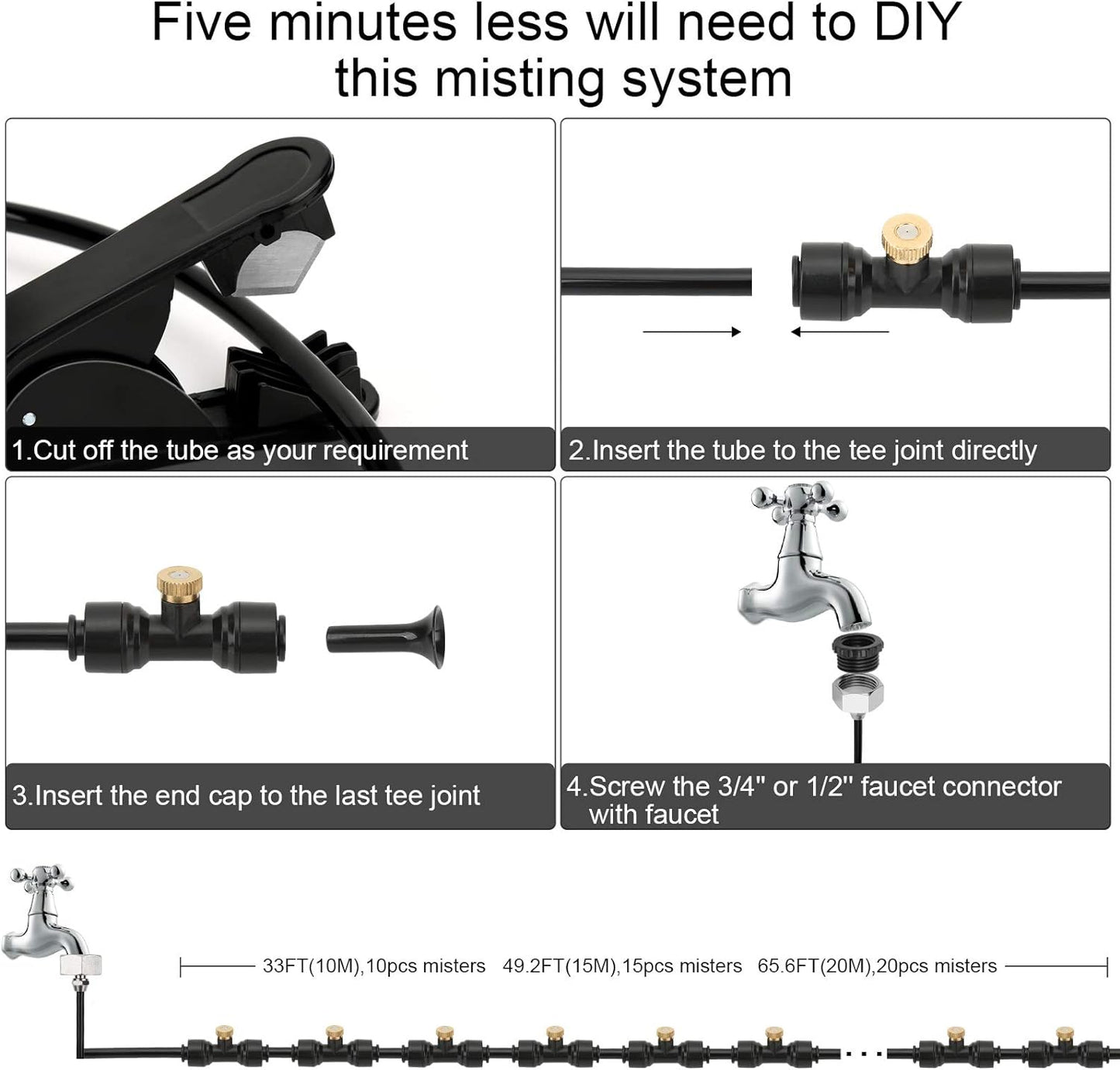 Five minutes less will need to DIY this misting system

1.Cut off the tube as your requirement

2.Insert the tube to the tee joint directly

3.Insert the end cap to the last tee joint

4.Screw the 3/4" or 1/2" faucet connector with faucet

33FT(10M),10pcs misters 49.2FT(15M),15pcs misters 65.6FT(20M),20pcs misters