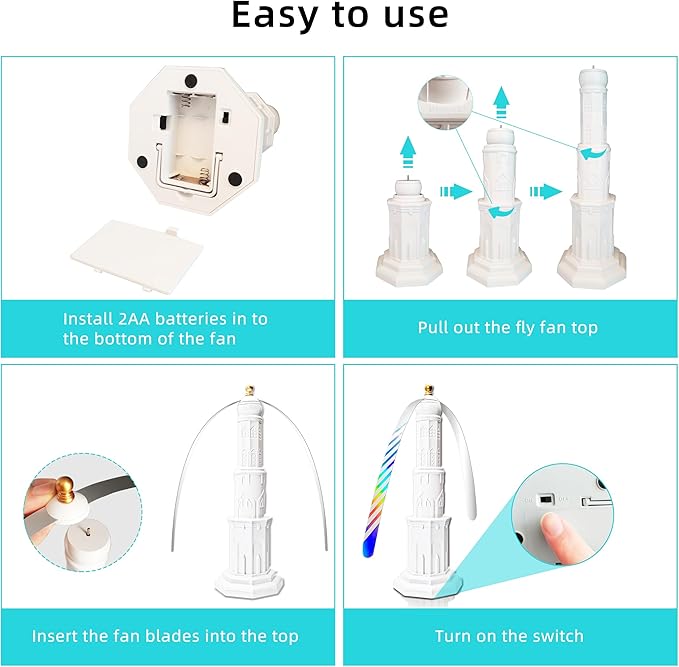 Easy to use

Install 2AA batteries in to the bottom of the fan

Pull out the fly fan top

Insert the fan blades into the top

Turn on the switch