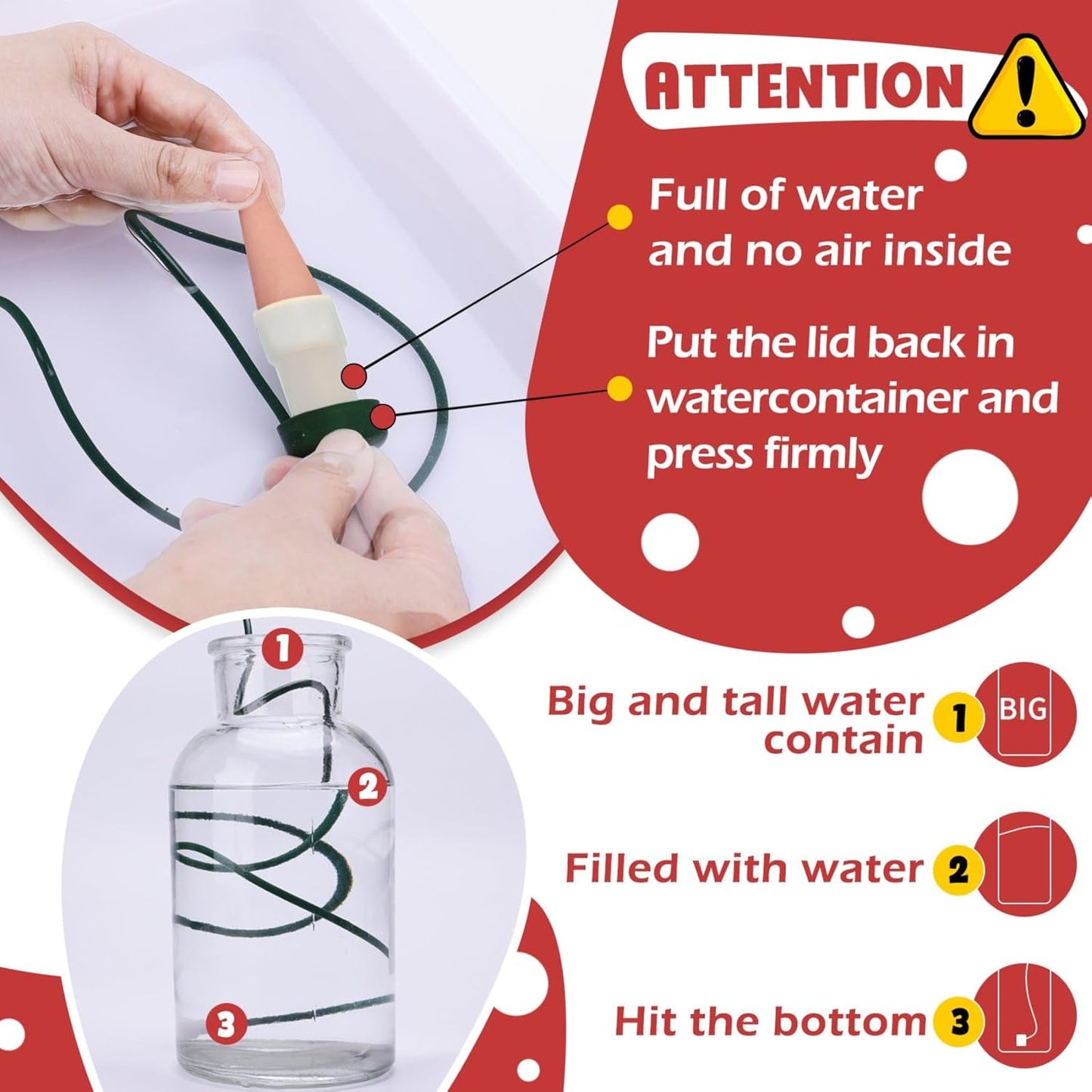 ATTENTION

Full of water and no air inside

Put the lid back in watercontainer and press firmly

1
2
3

Big and tall water contain 1 BIG

Filled with water 2

Hit the bottom 3