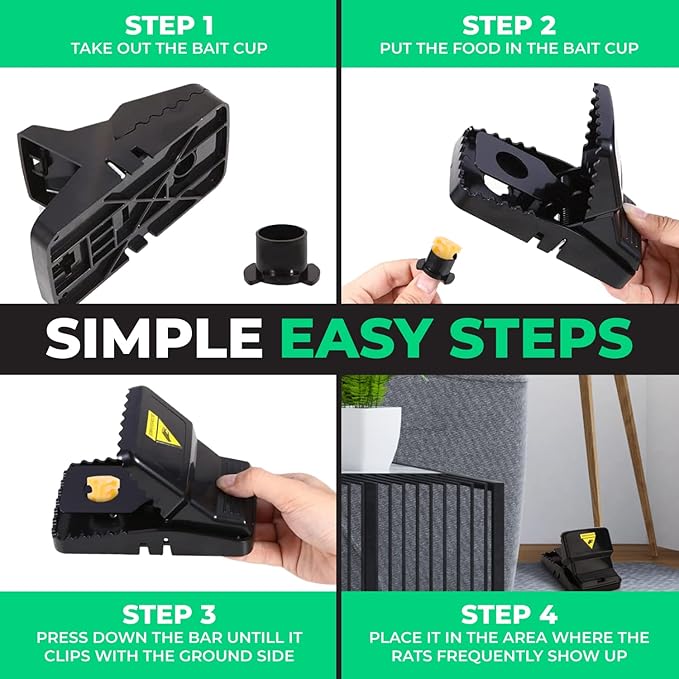 STEP 1
TAKE OUT THE BAIT CUP

STEP 2
PUT THE FOOD IN THE BAIT CUP

SIMPLE EASY STEPS

STEP 3
PRESS DOWN THE BAR UNTILL IT CLIPS WITH THE GROUND SIDE

STEP 4
PLACE IT IN THE AREA WHERE THE RATS FREQUENTLY SHOW UP