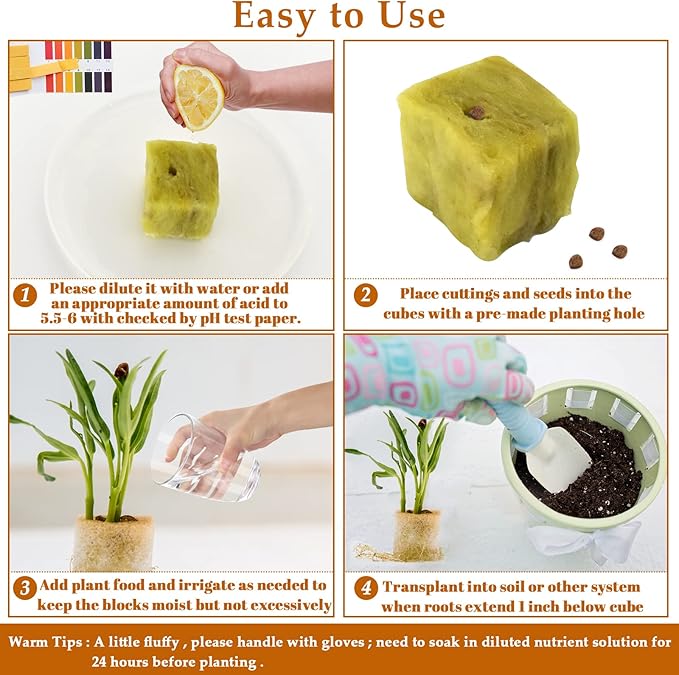 Easy to Use

1 Please dilute it with water or add an appropriate amount of acid to 5.5-6 with checked by pH test paper.

2 Place cuttings and seeds into the cubes with a pre-made planting hole

3 Add plant food and irrigate as needed to keep the blocks moist but not excessively

4 Transplant into soil or other system when roots extend 1 inch below cube

Warm Tips : A little fluffy , please handle with gloves ; need to soak in diluted nutrient solution for 24 hours before planting .