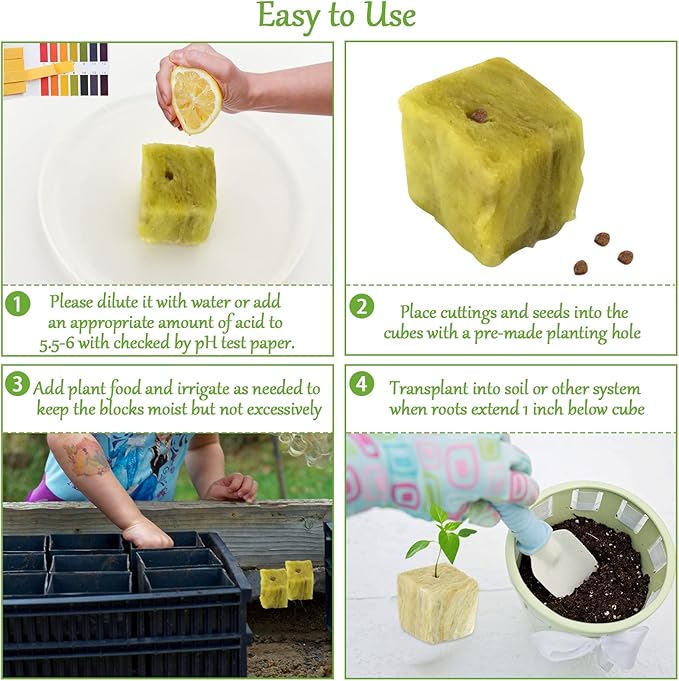 Easy to Use

1 Please dilute it with water or add an appropriate amount of acid to 5.5-6 with checked by pH test paper.

2 Place cuttings and seeds into the cubes with a pre-made planting hole

3 Add plant food and irrigate as needed to keep the blocks moist but not excessively

4 Transplant into soil or other system when roots extend 1 inch below cube