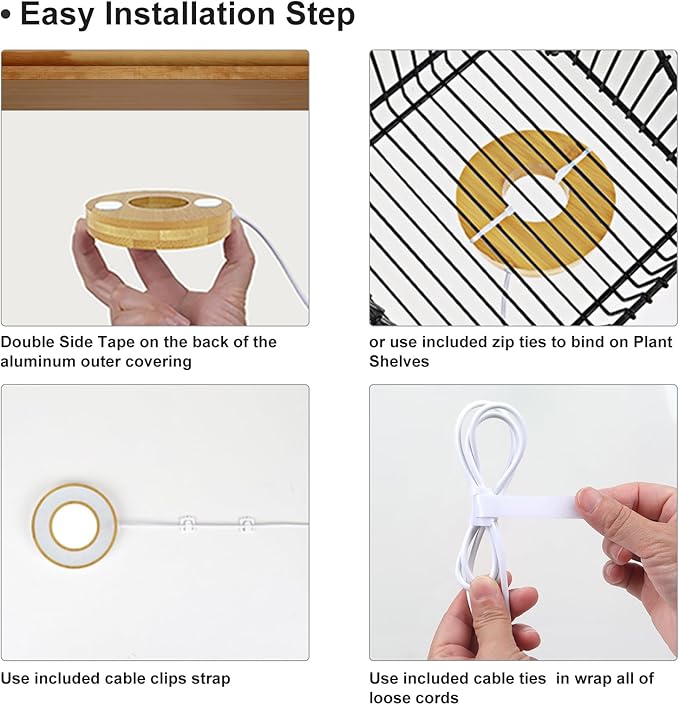 • Easy Installation Step

Double Side Tape on the back of the aluminum outer covering

or use included zip ties to bind on Plant Shelves

Use included cable clips strap

Use included cable ties in wrap all of loose cords