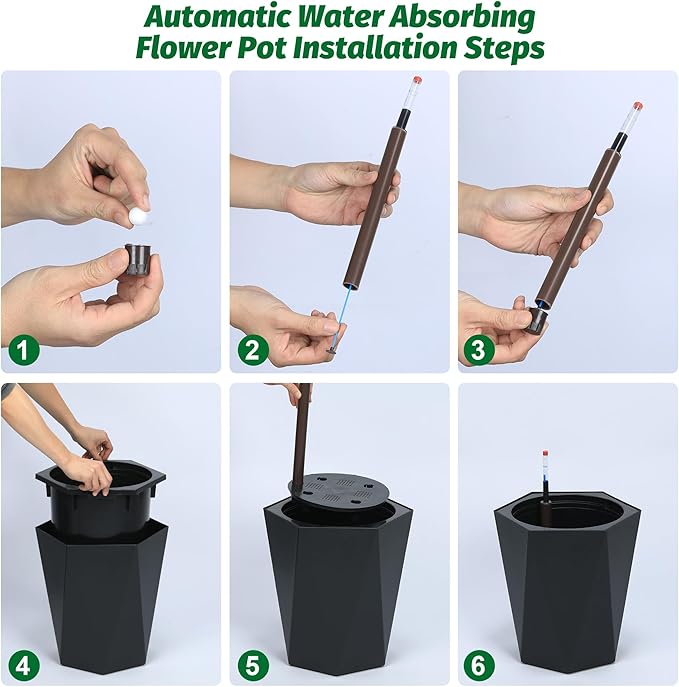 Automatic Water Absorbing
Flower Pot Installation Steps

1

2

3

4

5

6