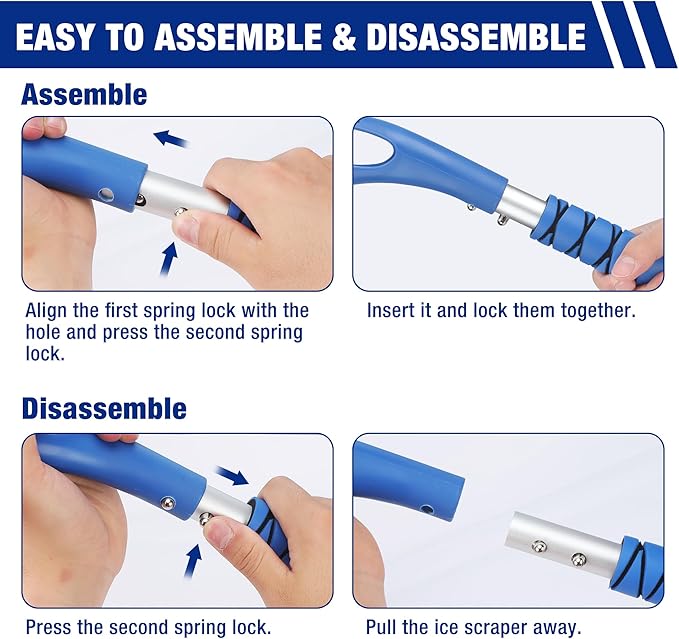 EASY TO ASSEMBLE & DISASSEMBLE

Assemble

Align the first spring lock with the hole and press the second spring lock.

Insert it and lock them together.

Disassemble

Press the second spring lock.

Pull the ice scraper away.