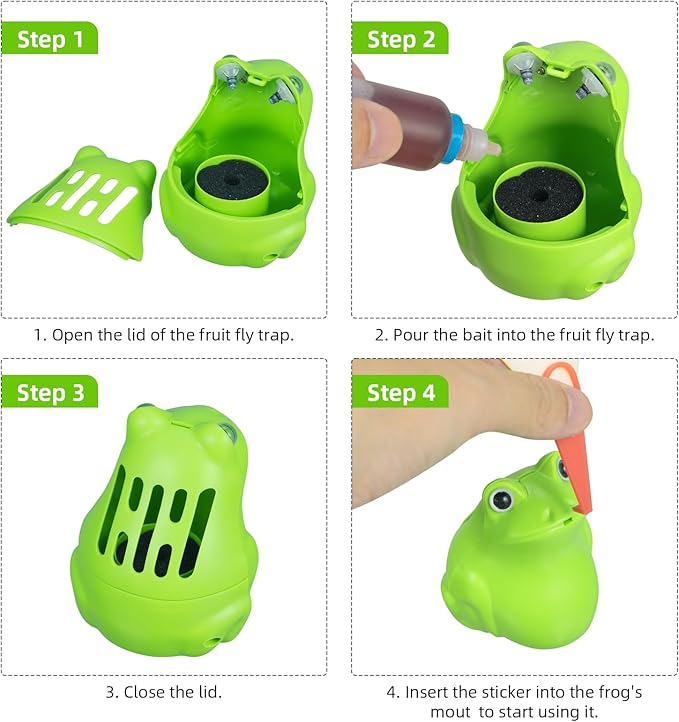 Step 1

1. Open the lid of the fruit fly trap.

Step 2

2. Pour the bait into the fruit fly trap.

Step 3

3. Close the lid.

Step 4

4. Insert the sticker into the frog's mout to start using it.