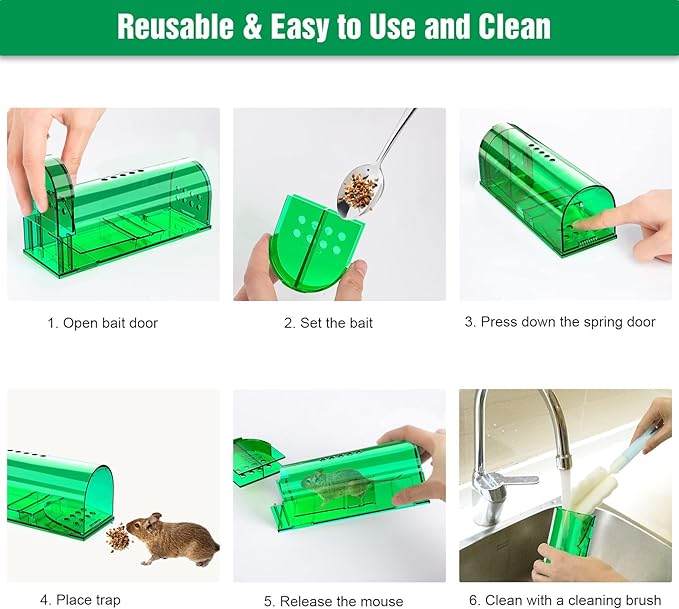 Reusable & Easy to Use and Clean

1. Open bait door

2. Set the bait

3. Press down the spring door

4. Place trap

5. Release the mouse

6. Clean with a cleaning brush