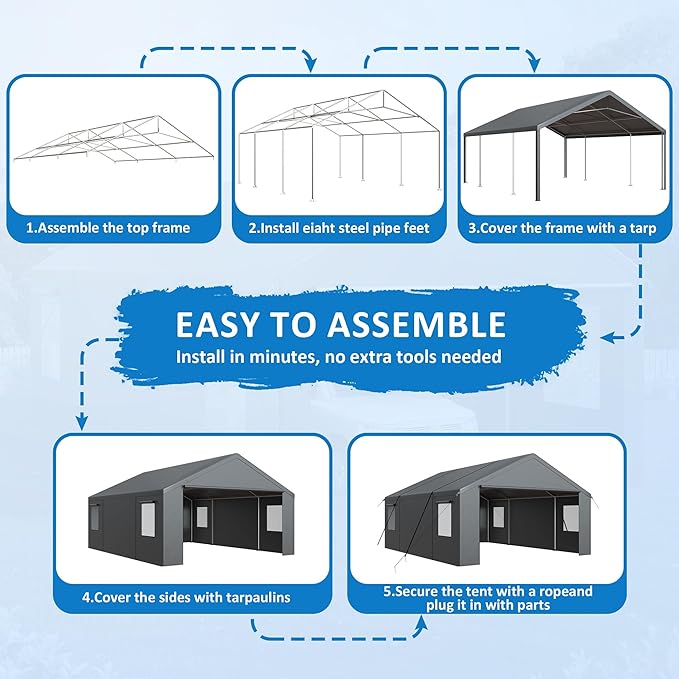 1.Assemble the top frame

2.Install eiaht steel pipe feet

3.Cover the frame with a tarp

EASY TO ASSEMBLE
Install in minutes, no extra tools needed

4.Cover the sides with tarpaulins

5.Secure the tent with a ropeand plug it in with parts