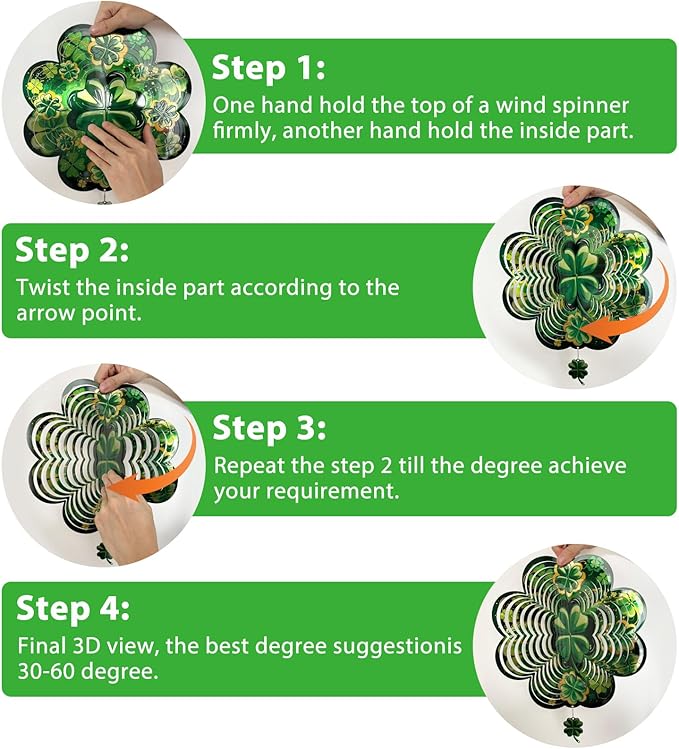 Step 1:
One hand hold the top of a wind spinner firmly, another hand hold the inside part.

Step 2:
Twist the inside part according to the arrow point.

Step 3:
Repeat the step 2 till the degree achieve your requirement.

Step 4:
Final 3D view, the best degree suggestionis 30-60 degree.