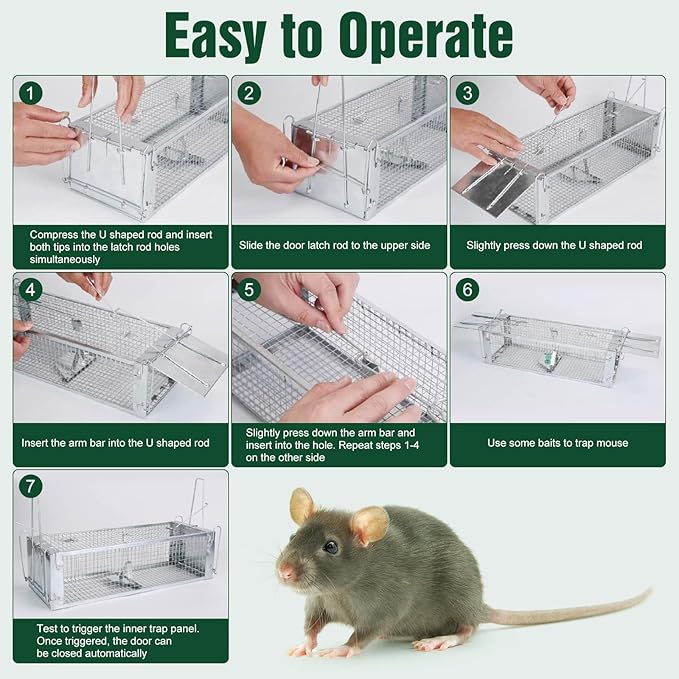 Easy to Operate

1

Compress the U shaped rod and insert both tips into the latch rod holes simultaneously

2

Slide the door latch rod to the upper side

3

Slightly press down the U shaped rod

4

Insert the arm bar into the U shaped rod

5

Slightly press down the arm bar and insert into the hole. Repeat steps 1-4 on the other side

6

Use some baits to trap mouse

7

Test to trigger the inner trap panel. Once triggered, the door can be closed automatically