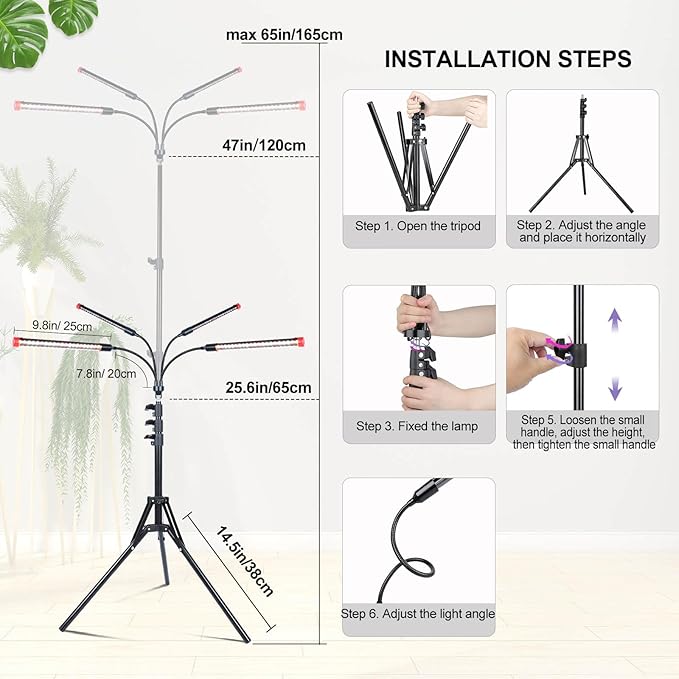 max 65in/165cm

47in/120cm

9.8in/ 25cm

7.8in/ 20cm

25.6in/65cm

14.5in/38cm

INSTALLATION STEPS

Step 1. Open the tripod

Step 2. Adjust the angle and place it horizontally

Step 3. Fixed the lamp

Step 5. Loosen the small handle, adjust the height, then tighten the small handle

Step 6. Adjust the light angle