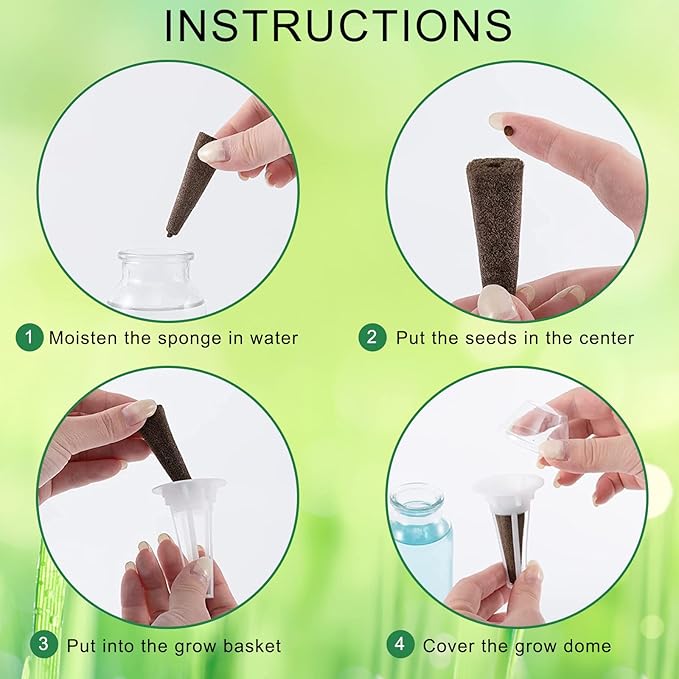 INSTRUCTIONS

1 Moisten the sponge in water

2 Put the seeds in the center

3 Put into the grow basket

4 Cover the grow dome